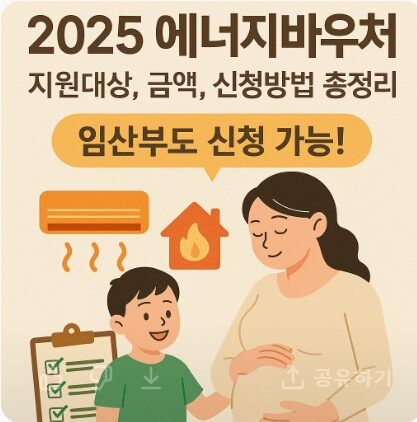 2025 에너지바우처
지원대상, 금액, 신청방법 총정리

임산부도 신청 가능!

공유하기